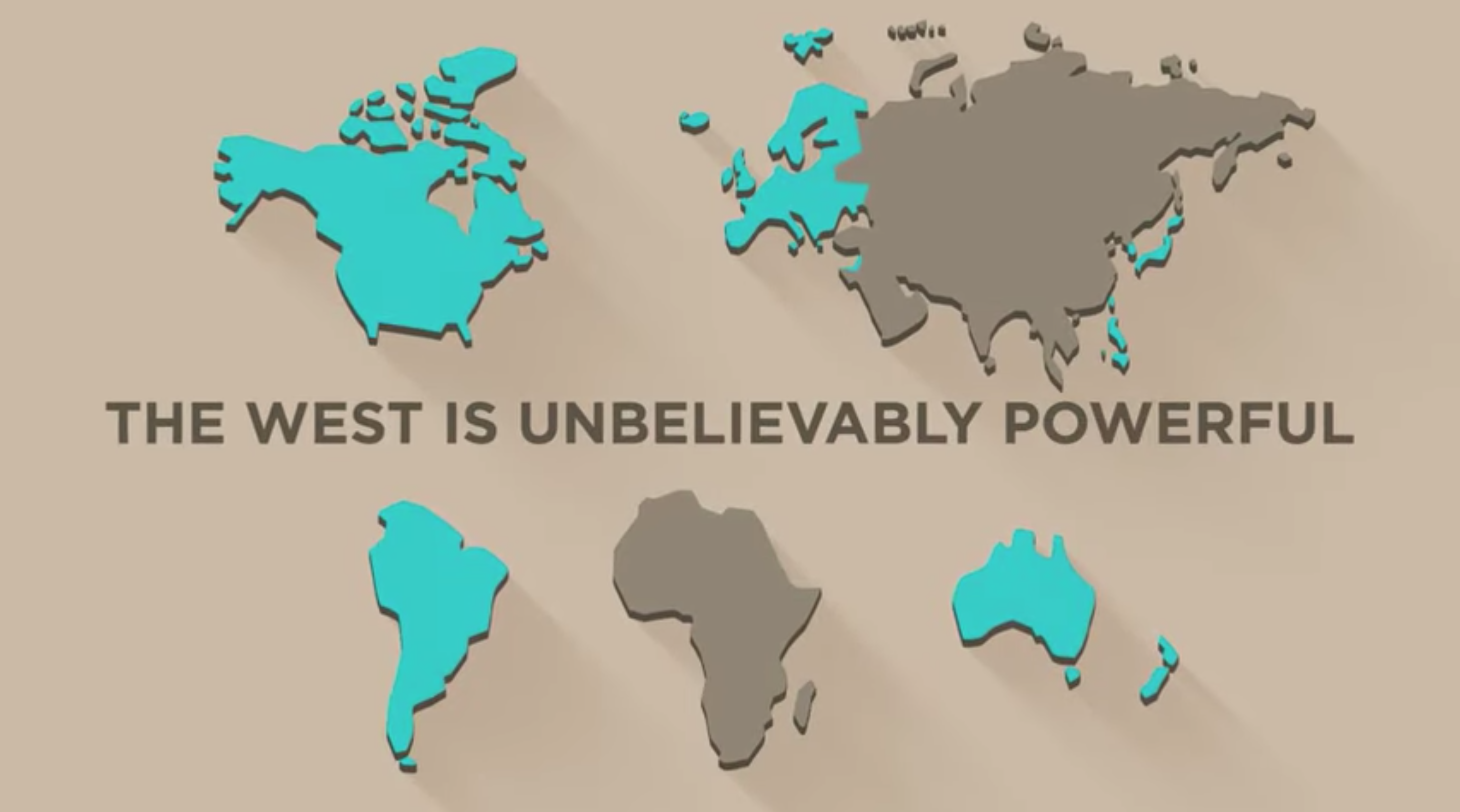 THE WEST IS UNBELIEVABLY POWERFUL